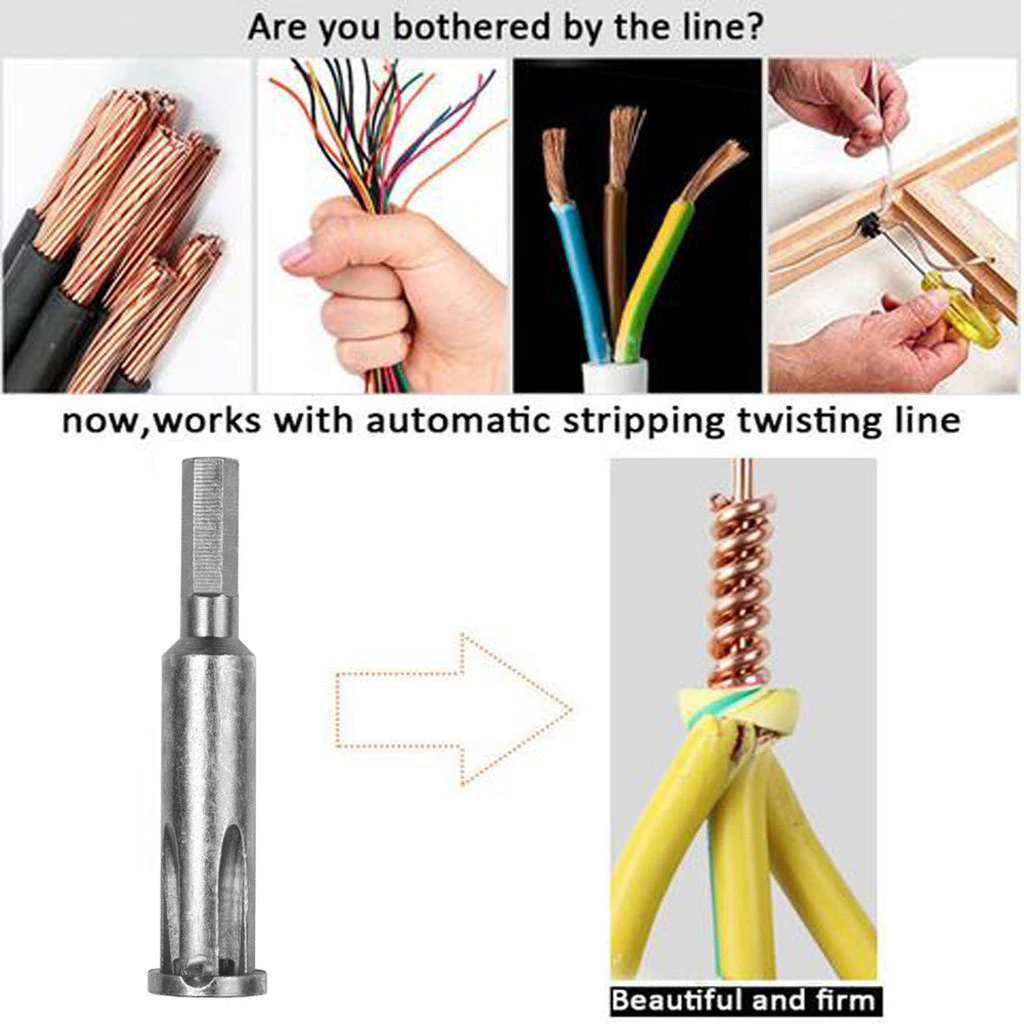 Are you bothered by the line?

now,works with automatic stripping twisting line

Beautiful and firm