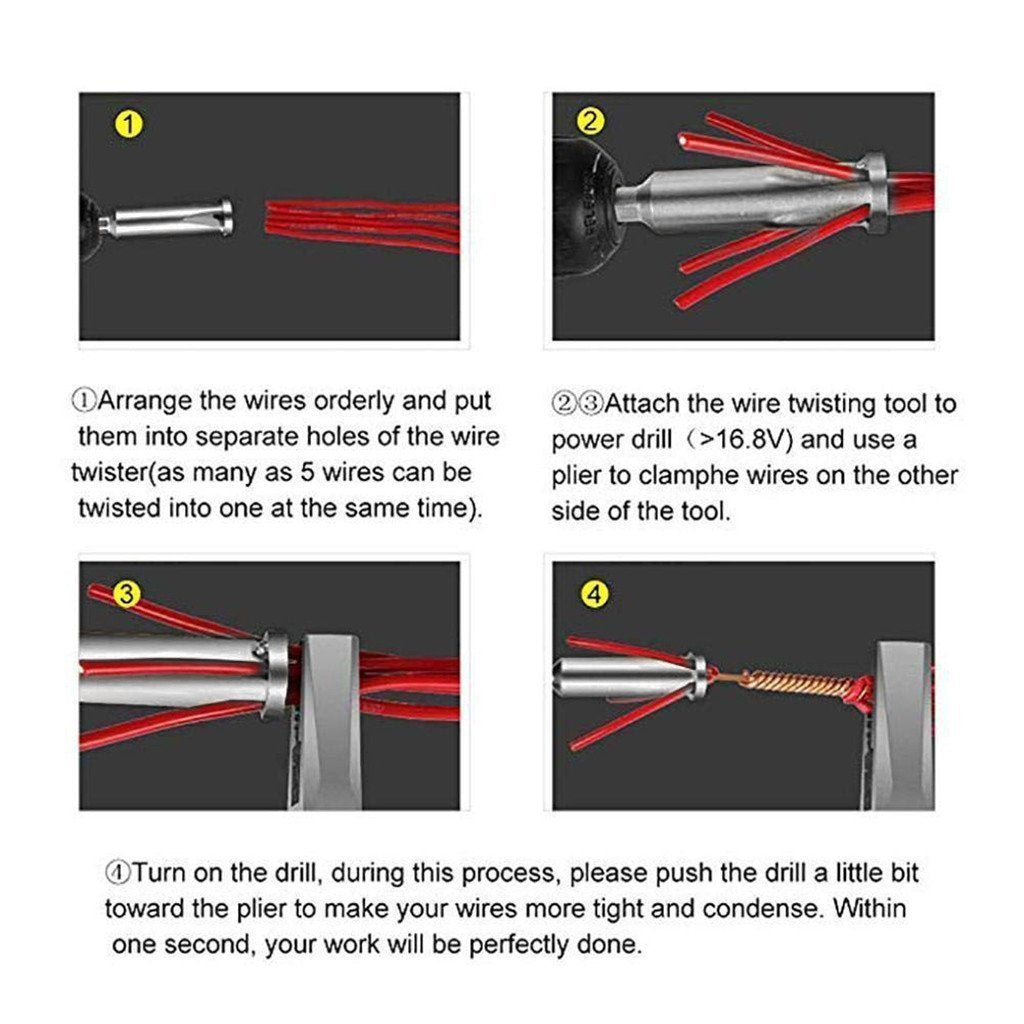 1

2

①Arrange the wires orderly and put them into separate holes of the wire twister(as many as 5 wires can be twisted into one at the same time).

②③Attach the wire twisting tool to power drill（>16.8V) and use a plier to clamphe wires on the other side of the tool.

3

4

④Turn on the drill, during this process, please push the drill a little bit toward the plier to make your wires more tight and condense. Within one second, your work will be perfectly done.