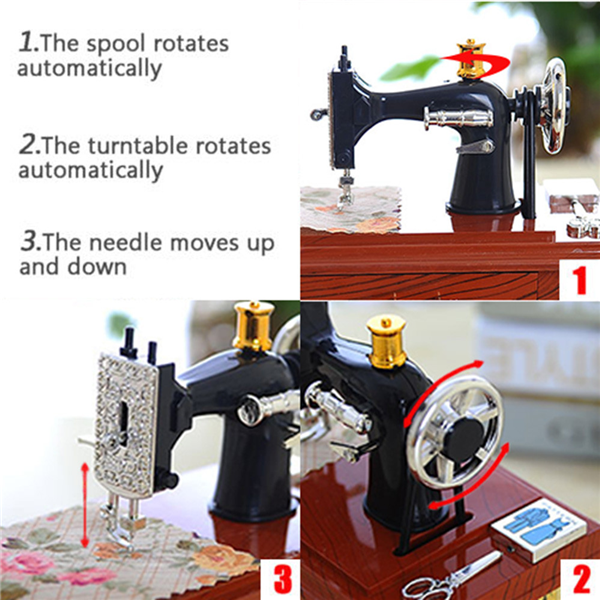 1.The spool rotates automatically

2.The turntable rotates automatically

3.The needle moves up and down

1

3

2